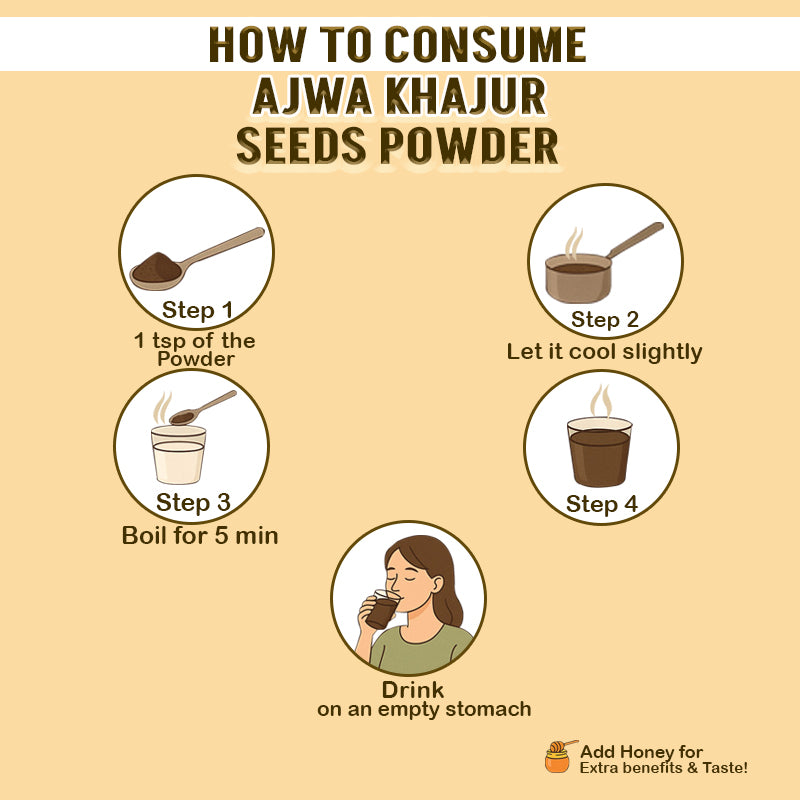 HOW TO CONSUME
AJWA KHAJUR
SEEDS POWDER

Step 1
1 tsp of the Powder

Step 2
Let it cool slightly

Step 3
Boil for 5 min

Step 4

Drink
on an empty stomach

Add Honey for
Extra benefits & Taste!